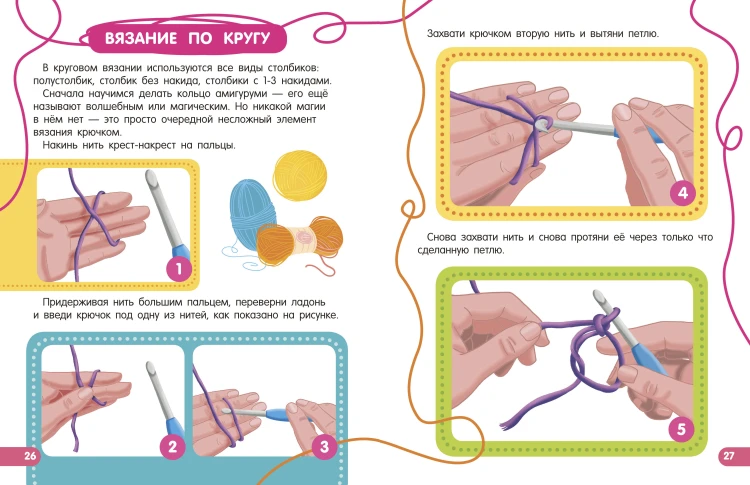 ВЯЗАНИЕ ПО КРУГУ

В круговом вязании используются все виды столбиков: полустолбик, столбик без накида, столбики с 1-3 накидами.

Сначала научимся делать кольцо амигуруми — его ещё называют волшебным или магическим. Но никакой магии в нём нет — это просто очередной несложный элемент вязания крючком.

Накинь нить крест-накрест на пальцы.

1

Придерживая нить большим пальцем, переверни ладонь и введи крючок под одну из нитей, как показано на рисунке.

2

3

26

Захвати крючком вторую нить и вытяни петлю.

4

Снова захвати нить и снова протяни её через только что сделанную петлю.

5

27