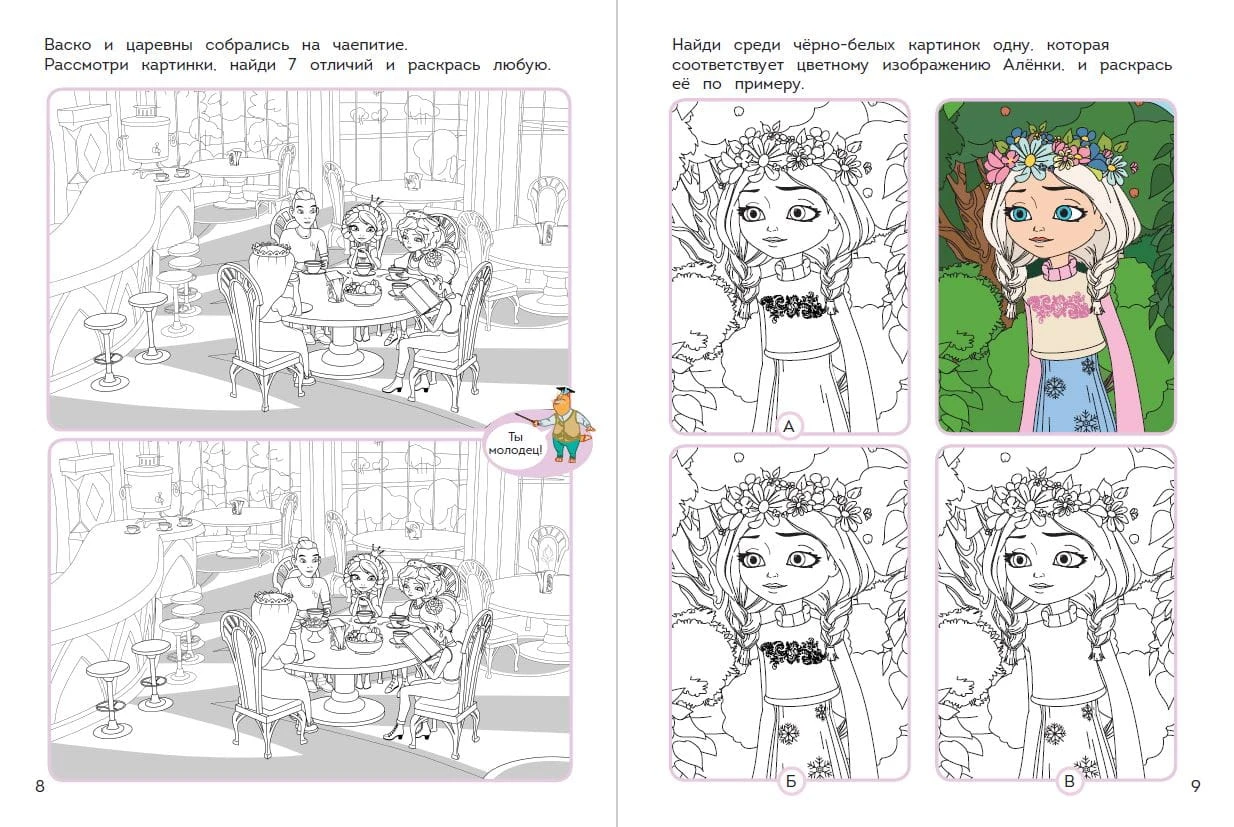 Васко и царевны собрались на чаепитие. Рассмотри картинки, найди 7 отличий и раскрась любую.

Ты молодец!

8

Найди среди чёрно-белых картинок одну, которая соответствует цветному изображению Алёнки, и раскрась её по примеру.

А

Б

В

9