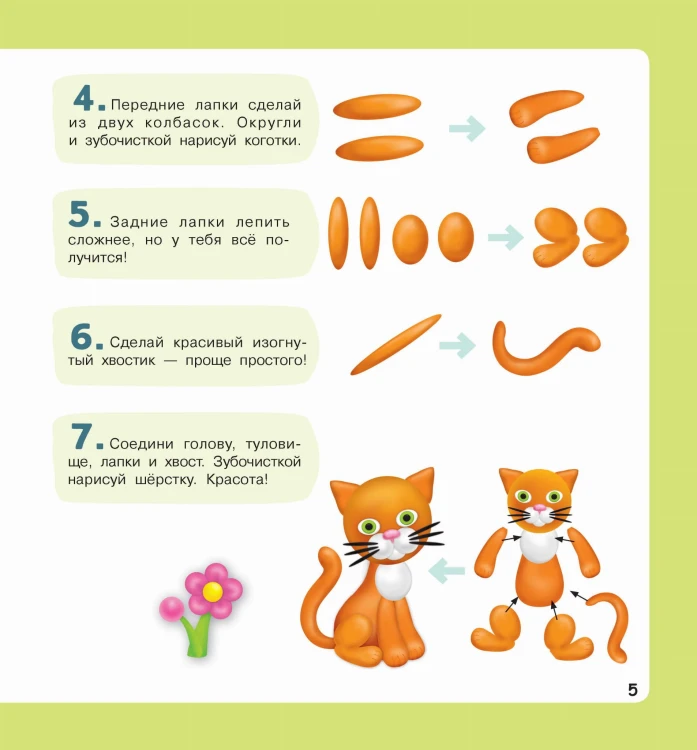 4. Передние лапки сделай из двух колбасок. Округли и зубочисткой нарисуй коготки.

5. Задние лапки лепить сложнее, но у тебя всё получится!

6. Сделай красивый изогнутый хвостик — проще простого!

7. Соедини голову, туловище, лапки и хвост. Зубочисткой нарисуй шёрстку. Красота!

5